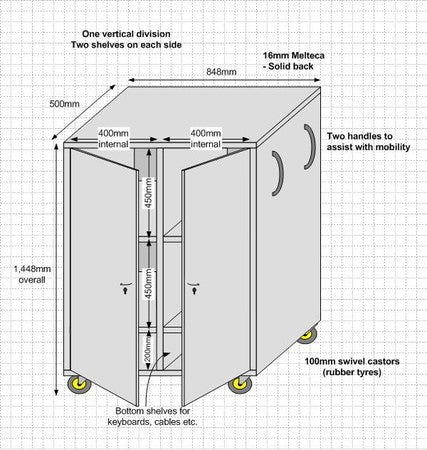 One vertical division
Two shelves on each side

16mm Melteca
- Solid back

848mm

500mm

400mm
internal

400mm
internal

Two handles to
assist with mobility

450mm

450mm

200mm

1,448mm
overall

100mm swivel castors
(rubber tyres)

Bottom shelves for
keyboards, cables etc.